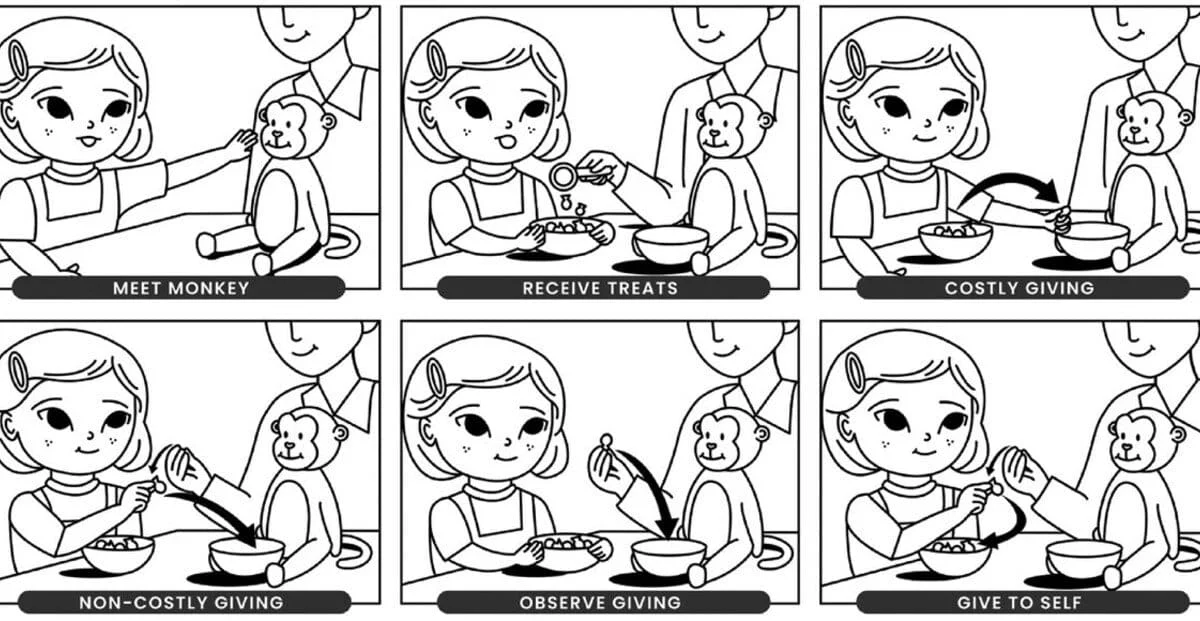 MEET MONKEY

RECEIVE TREATS

COSTLY GIVING

NON-COSTLY GIVING

OBSERVE GIVING

GIVE TO SELF